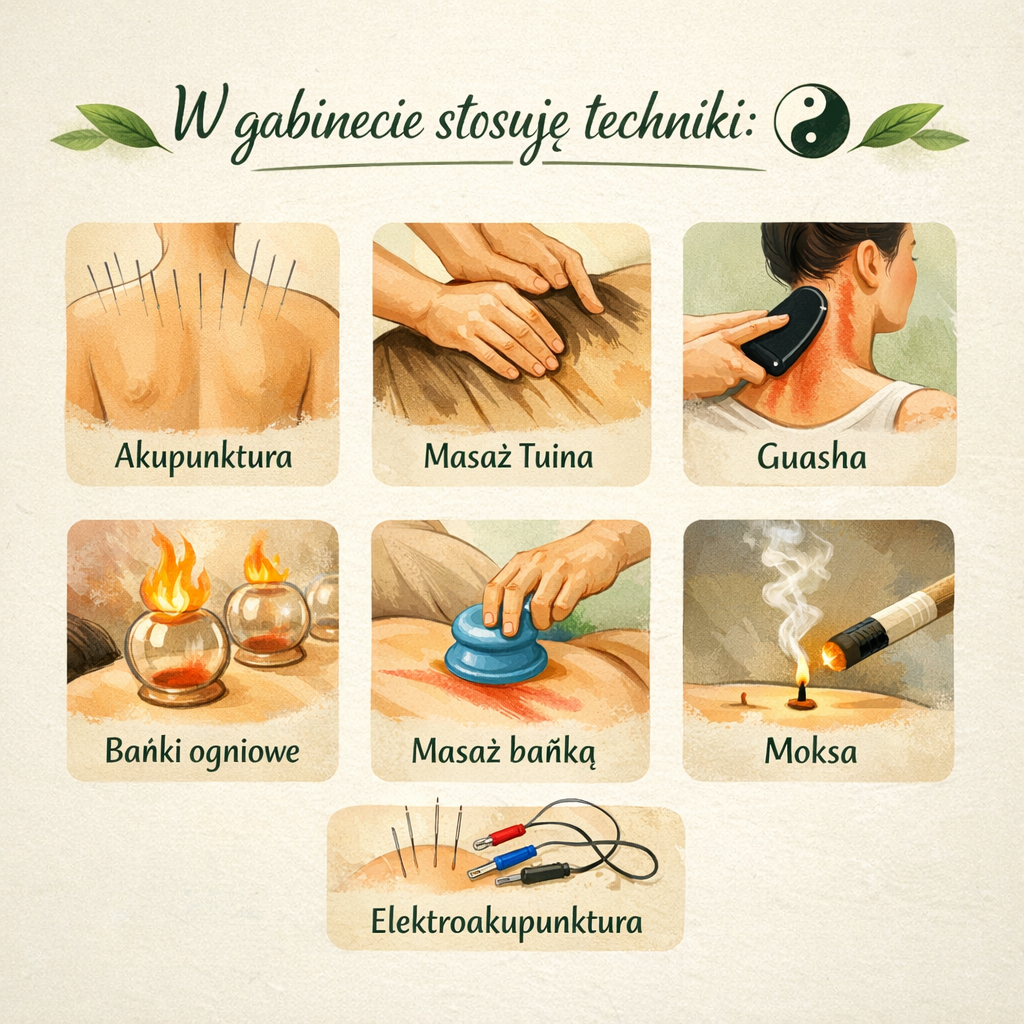 W gabinecie stosuję techniki:

Akupunktura

Masaż Tuina

Guasha

Bańki ogniowe

Masaż bańką

Moksa

Elektroakupunktura